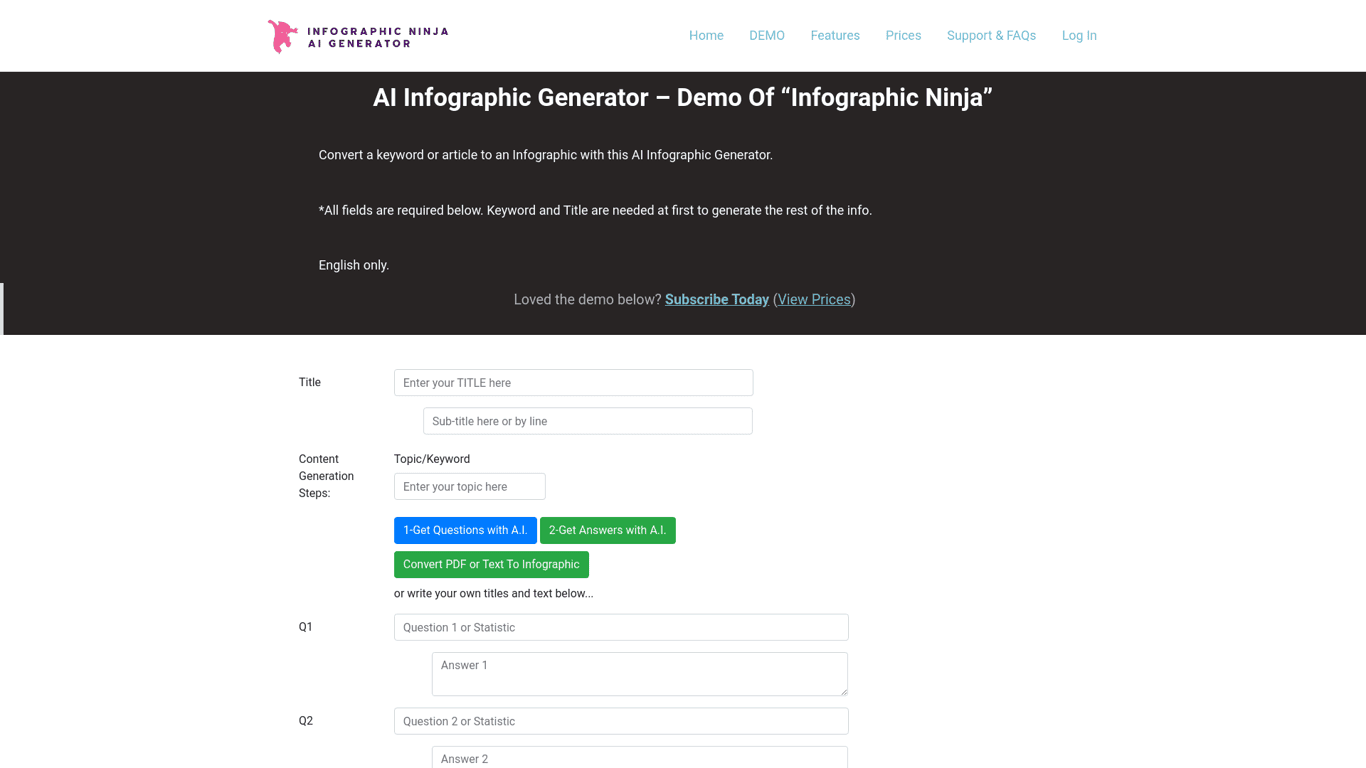 INFOGRAPHIC NINJA
AI GENERATOR

Home DEMO Features Prices Support & FAQs Log In

AI Infographic Generator – Demo Of “Infographic Ninja”

Convert a keyword or article to an Infographic with this AI Infographic Generator.

*All fields are required below. Keyword and Title are needed at first to generate the rest of the info.

English only.

Loved the demo below? Subscribe Today (View Prices)

Title

Enter your TITLE here

Sub-title here or by line

Content Generation Steps:

Topic/Keyword

Enter your topic here

1-Get Questions with A.I.

2-Get Answers with A.I.

Convert PDF or Text To Infographic

or write your own titles and text below...

Q1

Question 1 or Statistic

Answer 1

Q2

Question 2 or Statistic

Answer 2